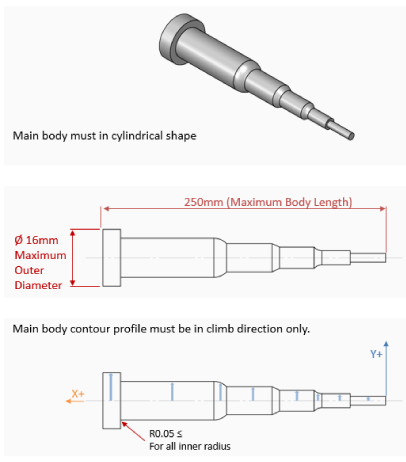 Main body must in cylindrical shape

250mm (Maximum Body Length)

Ø 16mm Maximum Outer Diameter

Main body contour profile must be in climb direction only.

Y+

X+

R0.05 ≤
For all inner radius