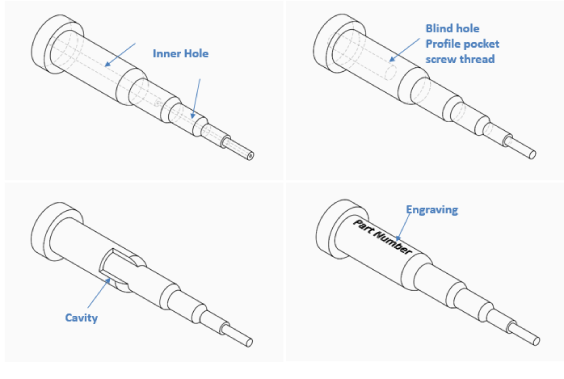 Inner Hole

Blind hole
Profile pocket
screw thread

Cavity

Engraving

Part Number